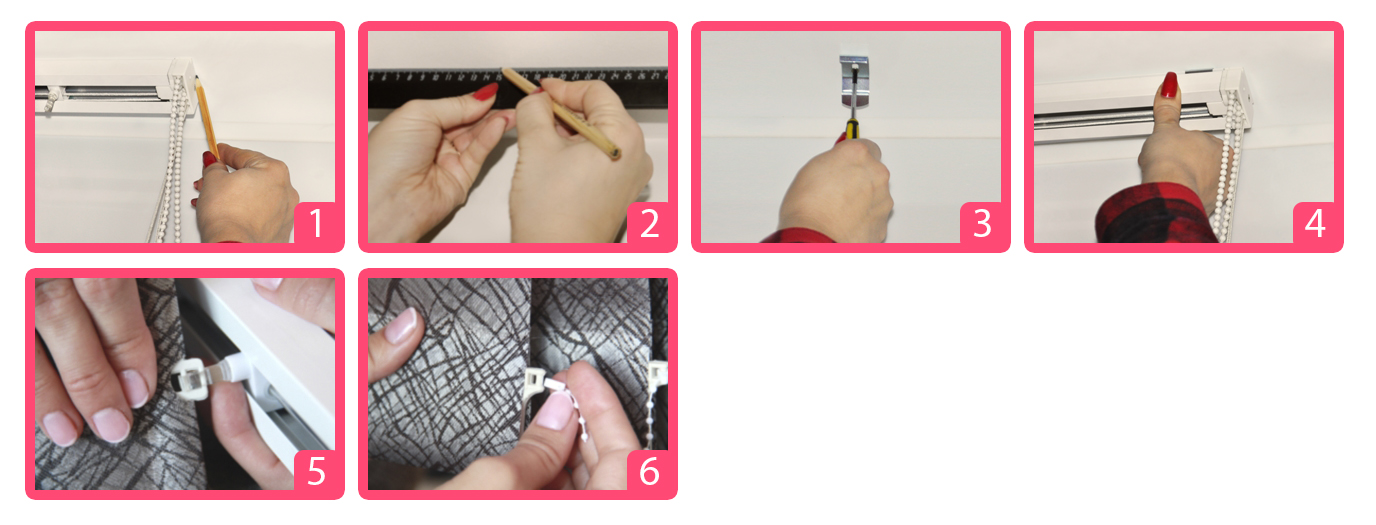 1
2
3
4
5
6